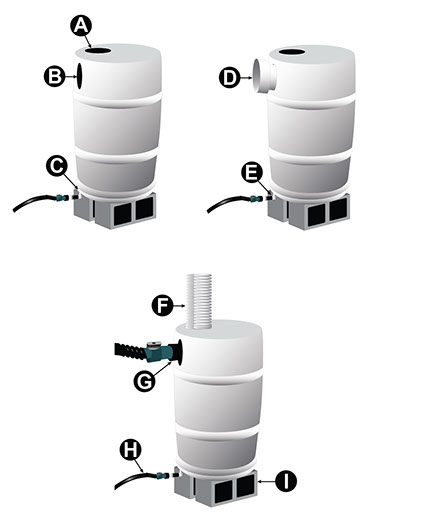 A
B
C
D
E
F
G
H
I