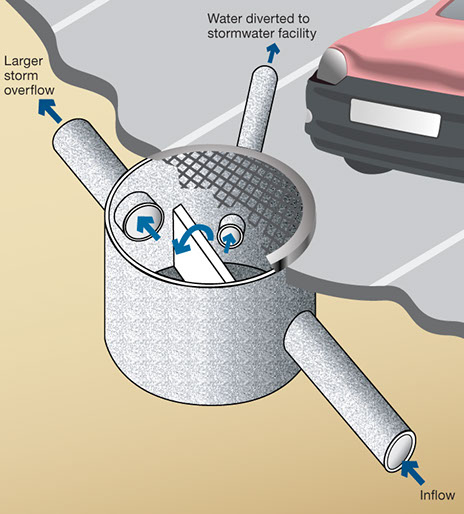 Water diverted to stormwater facility

Larger storm overflow

Inflow